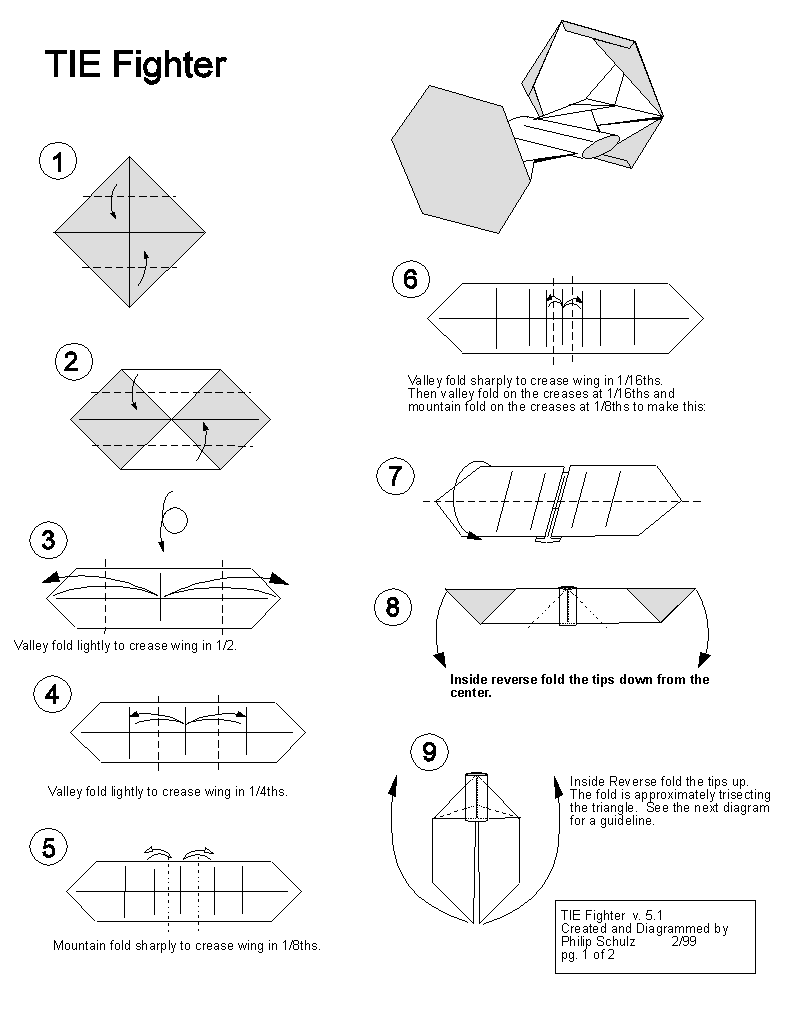 TIE Fighter

1

2

3

Valley fold lightly to crease wing in 1/2.

4

Valley fold lightly to crease wing in 1/4ths.

5

Mountain fold sharply to crease wing in 1/8ths.

6

Valley fold sharply to crease wing in 1/16ths. Then valley fold on the creases at 1/16ths and mountain fold on the creases at 1/8ths to make this:

7

8

Inside reverse fold the tips down from the center.

9

Inside Reverse fold the tips up. The fold is approximately trisecting the triangle. See the next diagram for a guideline.

TIE Fighter v. 5.1
Created and Diagrammed by
Philip Schulz 2/99
pg. 1 of 2